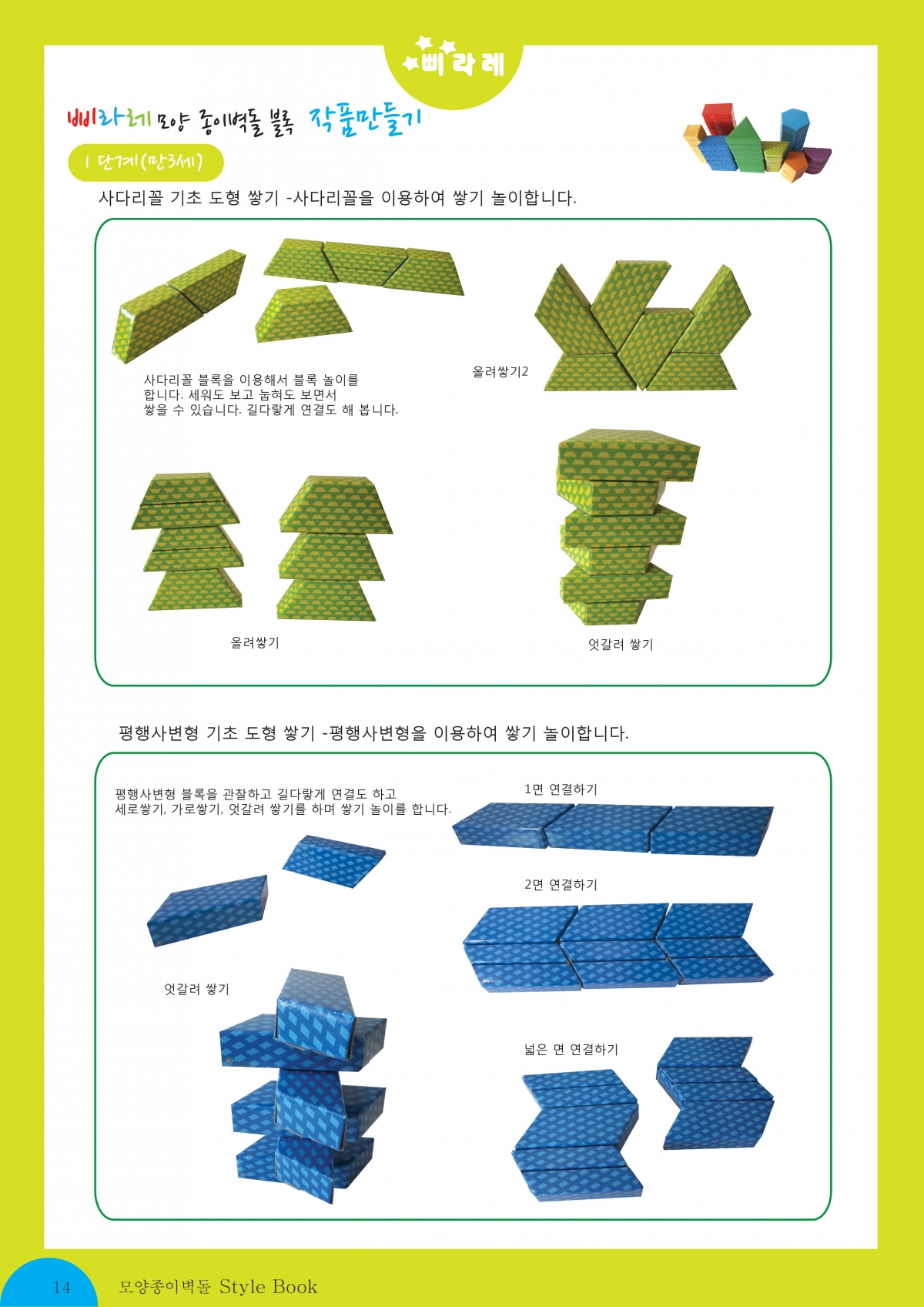 삐라레

삐라레 모양 종이벽돌 블록 작품만들기

1 단계(만3세)

사다리꼴 기초 도형 쌓기 -사다리꼴을 이용하여 쌓기 놀이합니다.

사다리꼴 블록을 이용해서 블록 놀이를 합니다. 세워도 보고 눕혀도 보면서 쌓을 수 있습니다. 길다랗게 연결도 해 봅니다.

올려쌓기2

올려쌓기

엇갈려 쌓기

평행사변형 기초 도형 쌓기 -평행사변형을 이용하여 쌓기 놀이합니다.

평행사변형 블록을 관찰하고 길다랗게 연결도 하고 세로쌓기, 가로쌓기, 엇갈려 쌓기를 하며 쌓기 놀이를 합니다.

1면 연결하기

2면 연결하기

엇갈려 쌓기

넓은 면 연결하기

14 모양종이벽돌 Style Book